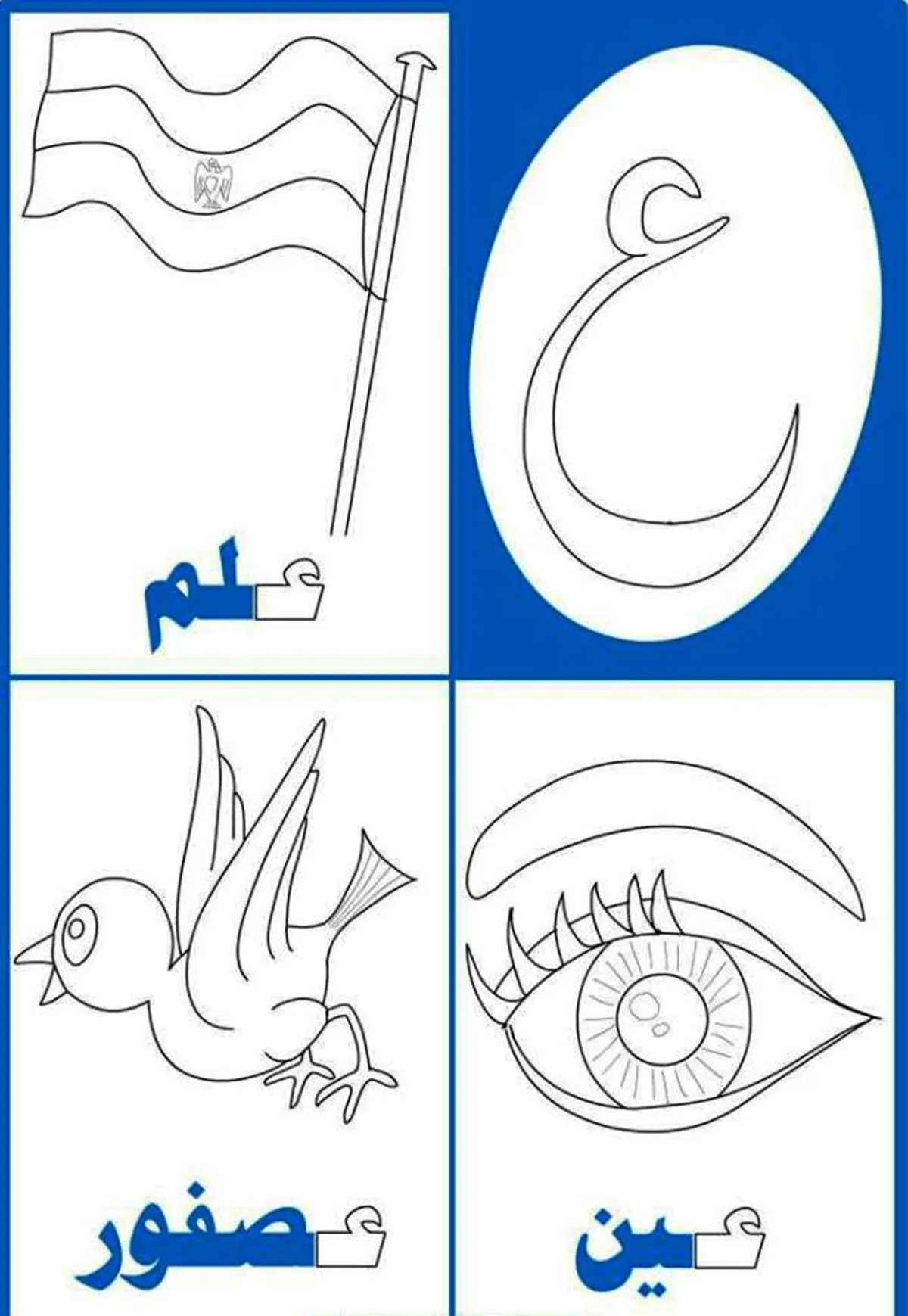 ع

علم

عين

عصفور