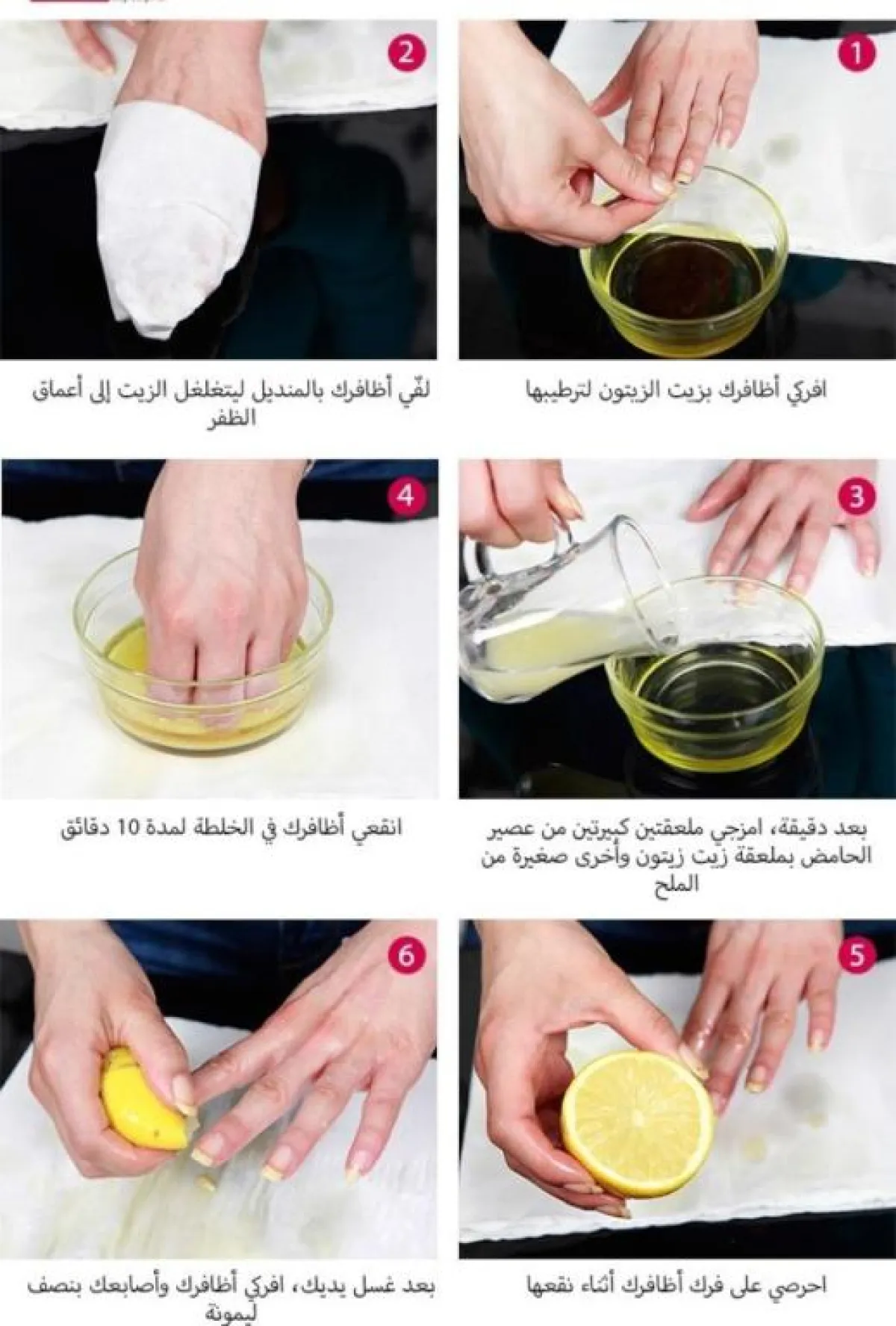 1
افركي أظافرك بزيت الزيتون لترطيبها

2
لفّي أظافرك بالمنديل ليتغلغل الزيت إلى أعماق الظفر

3
بعد دقيقة، امزجي ملعقتين كبيرتين من عصير الحامض بملعقة زيت زيتون وأخرى صغيرة من الملح

4
انقعي أظافرك في الخلطة لمدة 10 دقائق

5
احرصي على فرك أظافرك أثناء نقعها

6
بعد غسل يديك، افركي أظافرك وأصابعك بنصف ليمونة