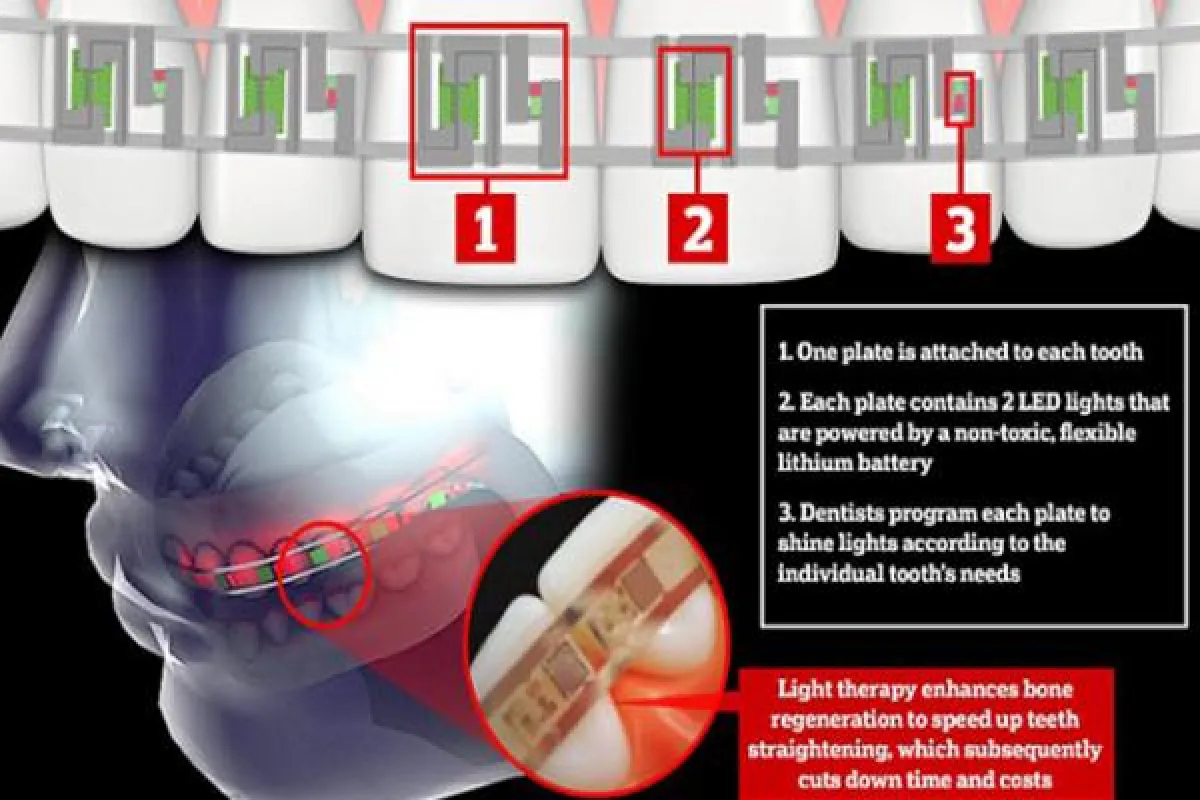 1

2

3

1. One plate is attached to each tooth

2. Each plate contains 2 LED lights that are powered by a non-toxic, flexible lithium battery

3. Dentists program each plate to shine lights according to the individual tooth's needs

Light therapy enhances bone regeneration to speed up teeth straightening, which subsequently cuts down time and costs