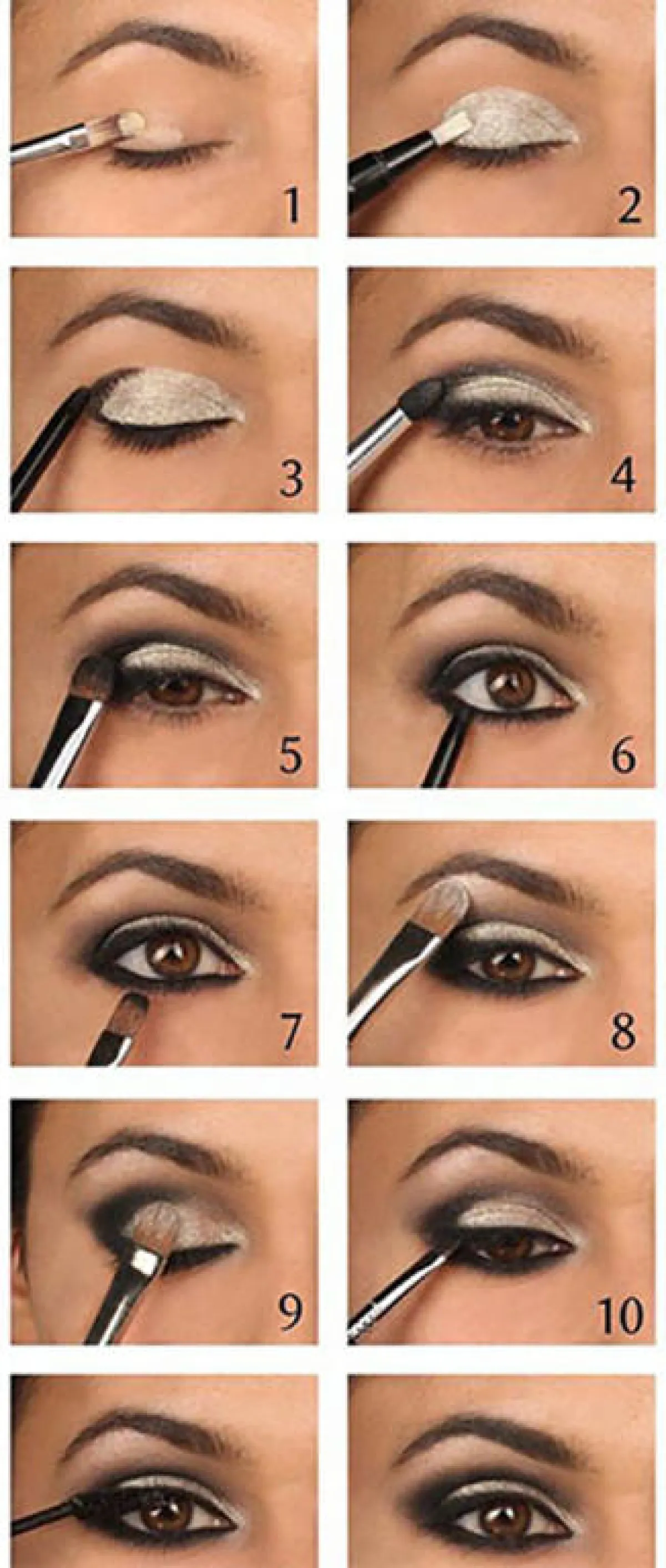 1
2
3
4
5
6
7
8
9
10