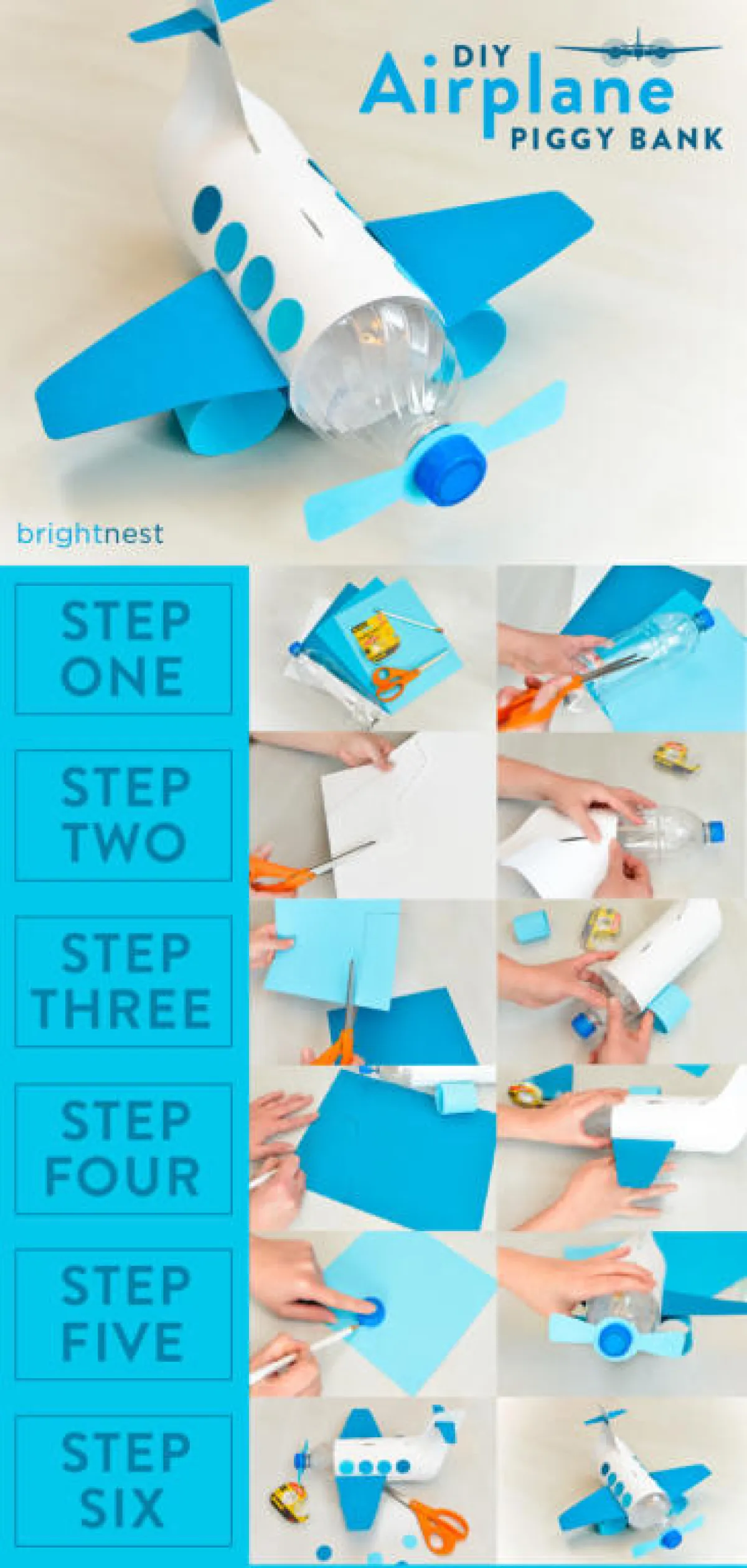 DIY Airplane PIGGY BANK

brightnest

STEP ONE

STEP TWO

STEP THREE

STEP FOUR

STEP FIVE

STEP SIX