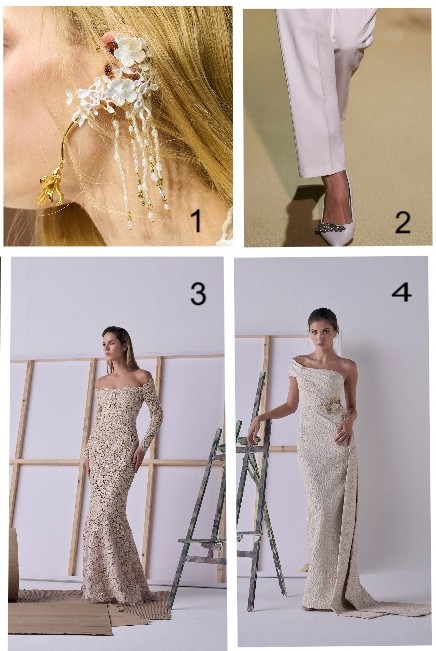 1

2

3

4